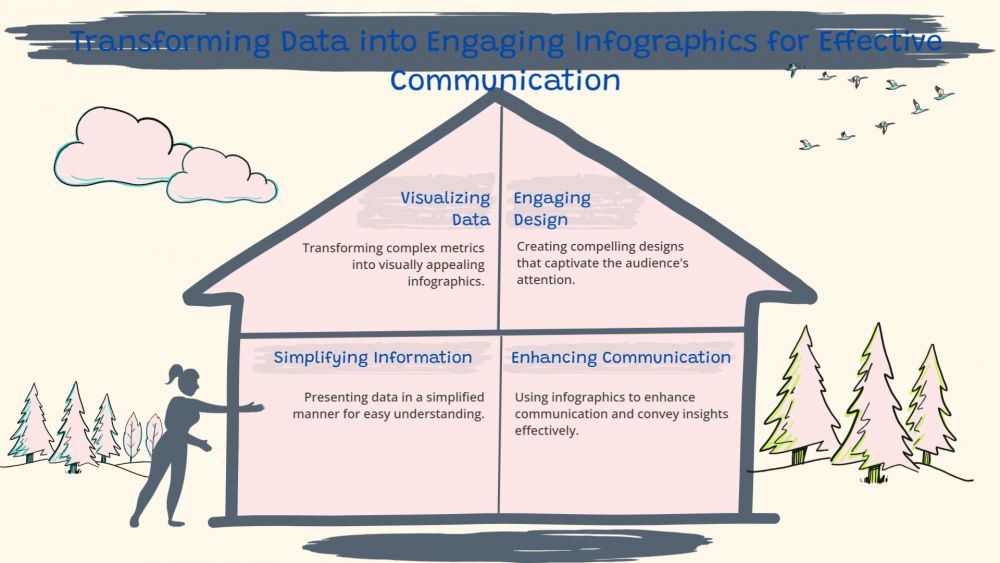 Transforming Data into Engaging Infographics for Effective Communication

Visualizing Data

Transforming complex metrics into visually appealing infographics.

Engaging Design

Creating compelling designs that captivate the audience's attention.

Simplifying Information

Presenting data in a simplified manner for easy understanding.

Enhancing Communication

Using infographics to enhance communication and convey insights effectively.